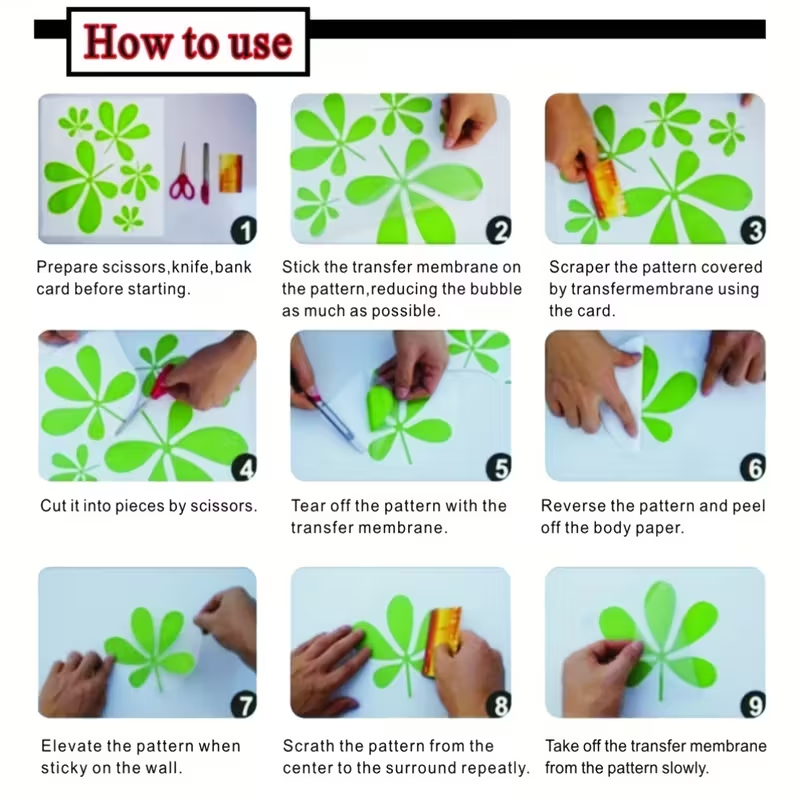 How to use

1

Prepare scissors,knife,bank card before starting.

2

Stick the transfer membrane on the pattern,reducing the bubble as much as possible.

3

Scraper the pattern covered by transfermembrane using the card.

4

Cut it into pieces by scissors.

5

Tear off the pattern with the transfer membrane.

6

Reverse the pattern and peel off the body paper.

7

Elevate the pattern when sticky on the wall.

8

Scrath the pattern from the center to the surround repeatly.

9

Take off the transfer membrane from the pattern slowly.